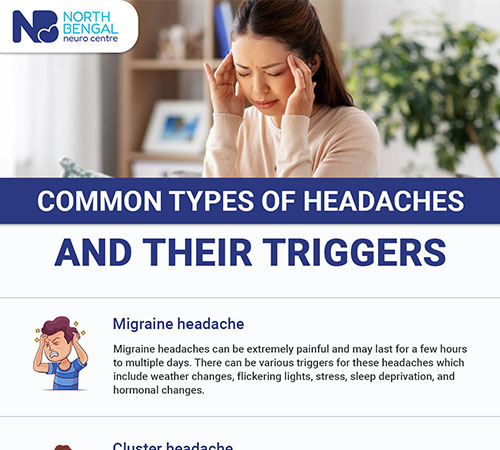 NB NORTH BENGAL neuro centre

COMMON TYPES OF HEADACHES

AND THEIR TRIGGERS

Migraine headache

Migraine headaches can be extremely painful and may last for a few hours to multiple days. There can be various triggers for these headaches which include weather changes, flickering lights, stress, sleep deprivation, and hormonal changes.

Cluster headache