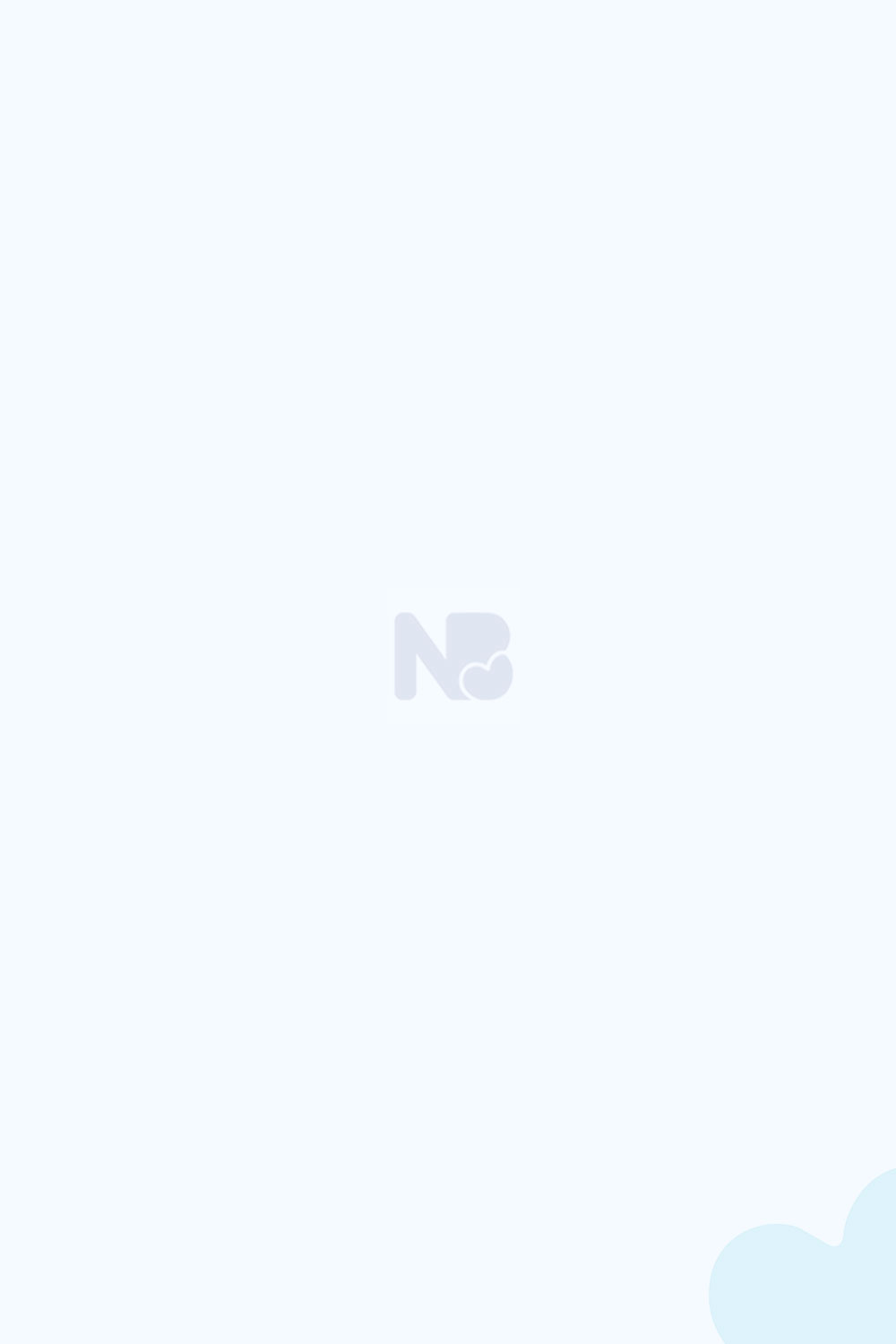 NB