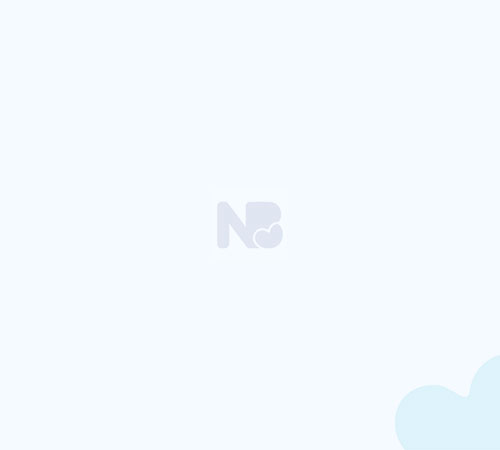 NB